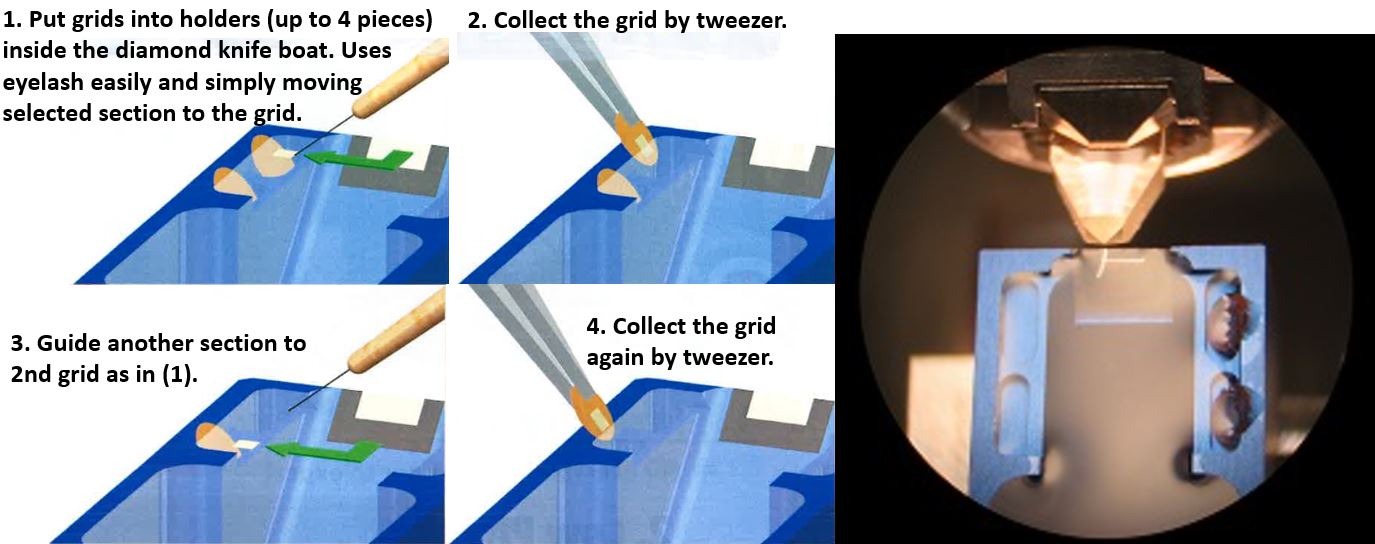 1. Put grids into holders (up to 4 pieces) inside the diamond knife boat. Uses eyelash easily and simply moving selected section to the grid.

2. Collect the grid by tweezer.

3. Guide another section to 2nd grid as in (1).

4. Collect the grid again by tweezer.