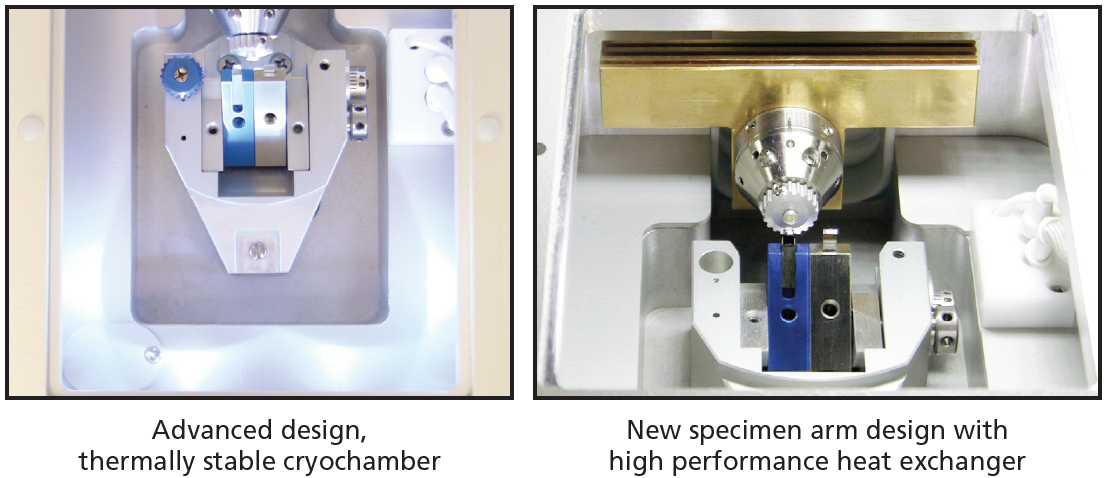 Advanced design, thermally stable cryochamber

New specimen arm design with high performance heat exchanger