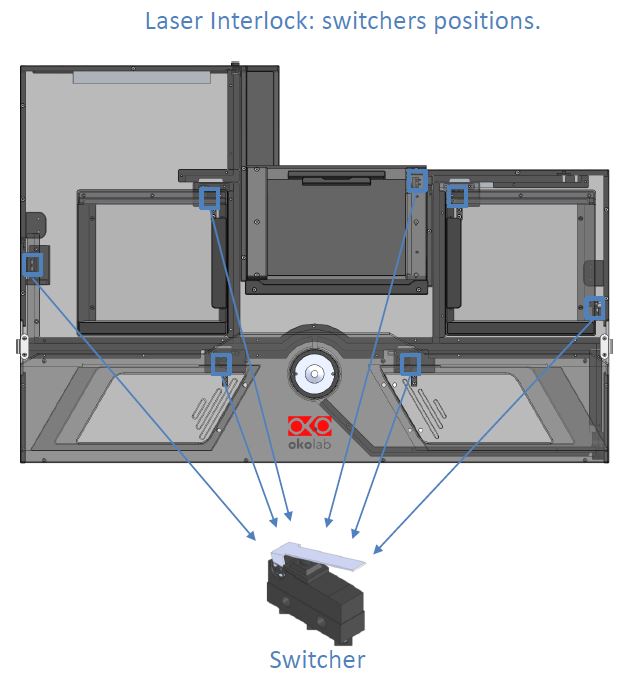 Laser Interlock: switchers positions.

okolab

Switcher