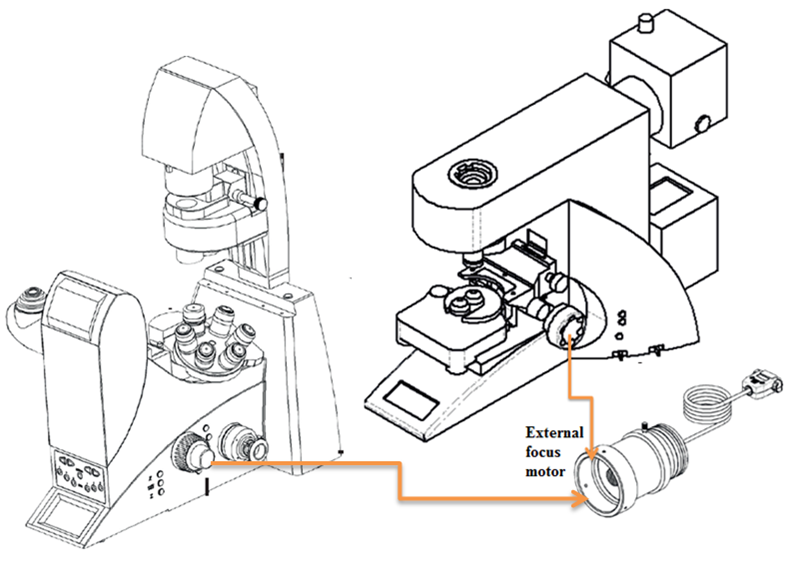 External focus motor