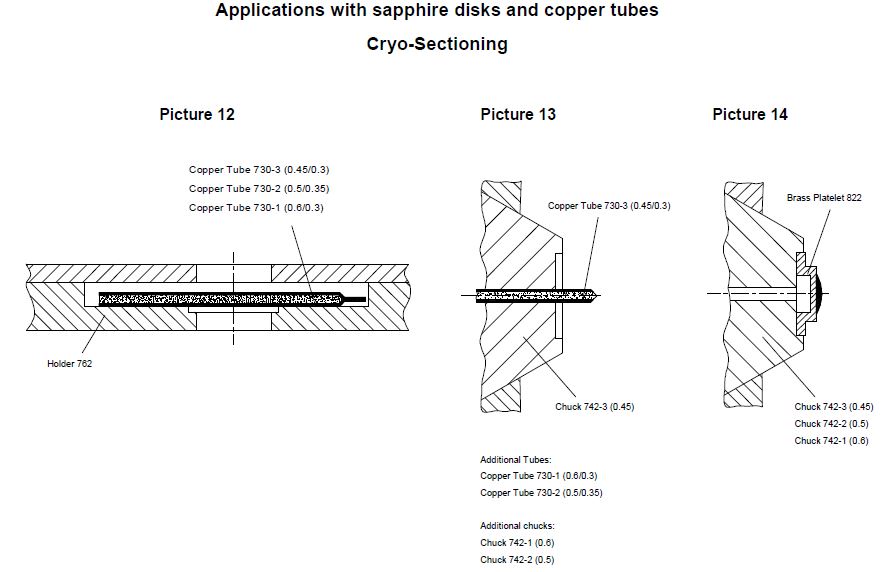 Applications with sapphire disks and copper tubes

Cryo-Sectioning

Picture 12

Copper Tube 730-3 (0.45/0.3)
Copper Tube 730-2 (0.5/0.35)
Copper Tube 730-1 (0.6/0.3)

Holder 762

Picture 13

Copper Tube 730-3 (0.45/0.3)

Chuck 742-3 (0.45)

Additional Tubes:
Copper Tube 730-1 (0.6/0.3)
Copper Tube 730-2 (0.5/0.35)

Additional chucks:
Chuck 742-1 (0.6)
Chuck 742-2 (0.5)

Picture 14

Brass Platelet 822

Chuck 742-3 (0.45)
Chuck 742-2 (0.5)
Chuck 742-1 (0.6)