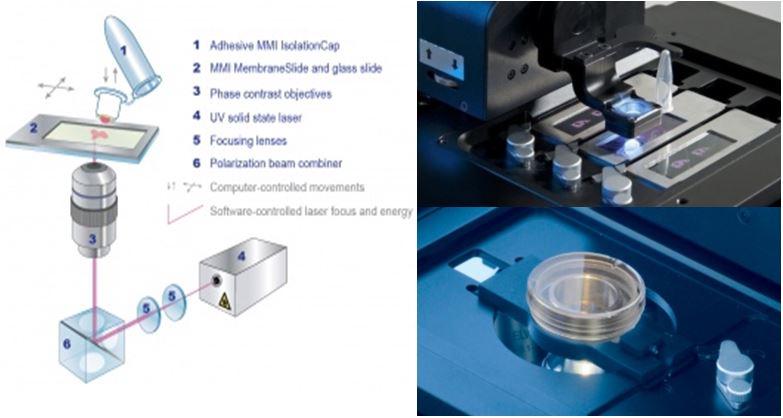 1

2

3

4

5

5

6

1 Adhesive MMI IsolationCap
2 MMI MembraneSlide and glass slide
3 Phase contrast objectives
4 UV solid state laser
5 Focusing lenses
6 Polarization beam combiner
Computer-controlled movements
Software-controlled laser focus and energy